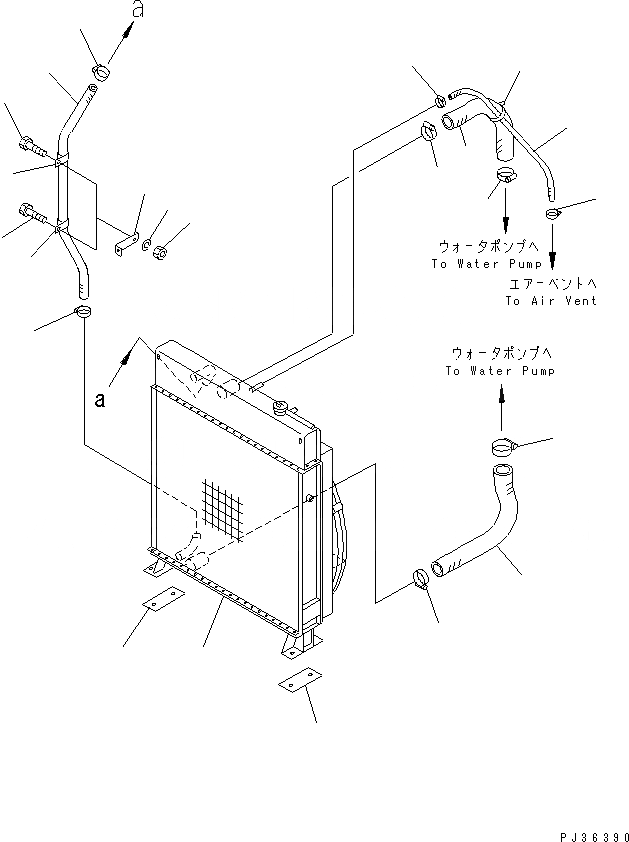 a

ウォータポンプへ
To Water Pump

エアーベントへ
To Air Vent

ウォータポンプへ
To Water Pump

a

PJ36390