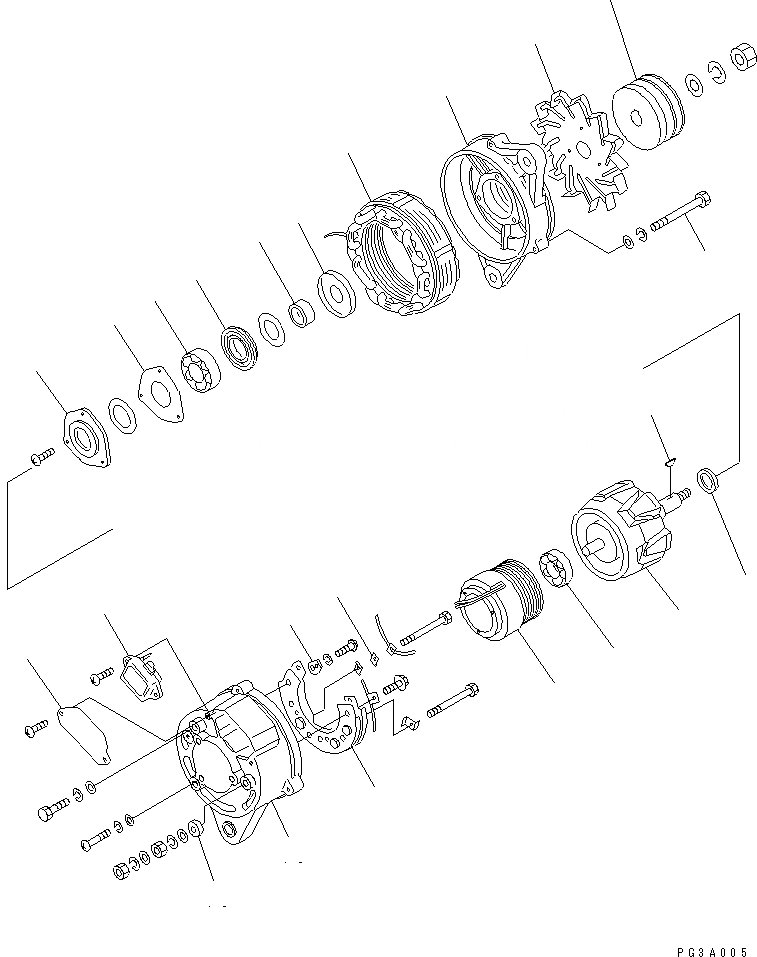 PG3A005