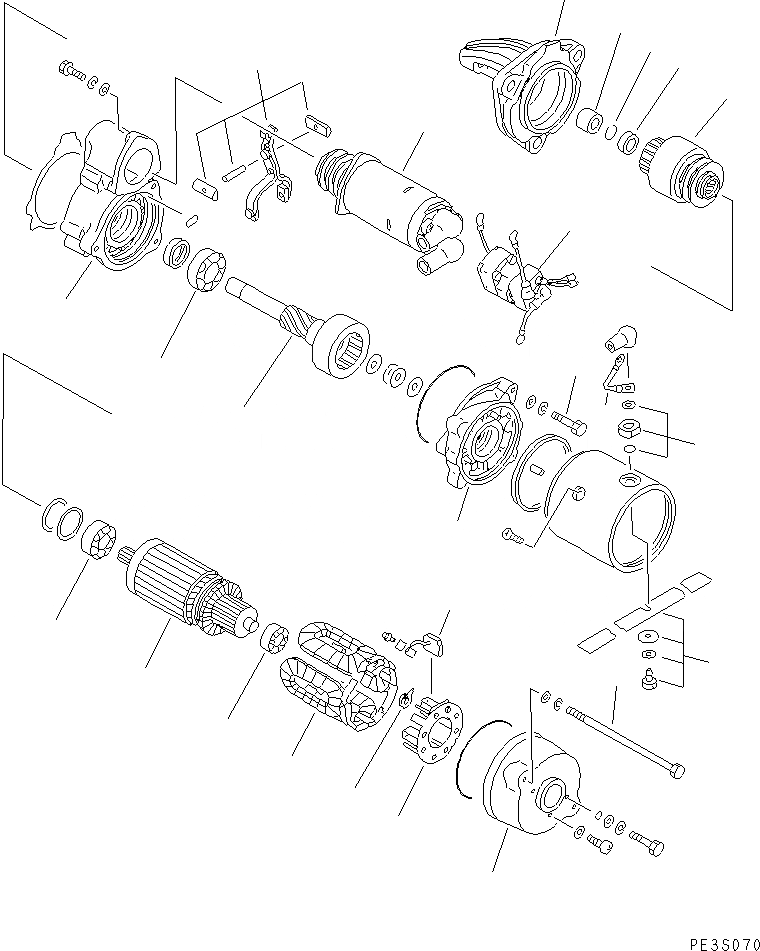 PE3S070