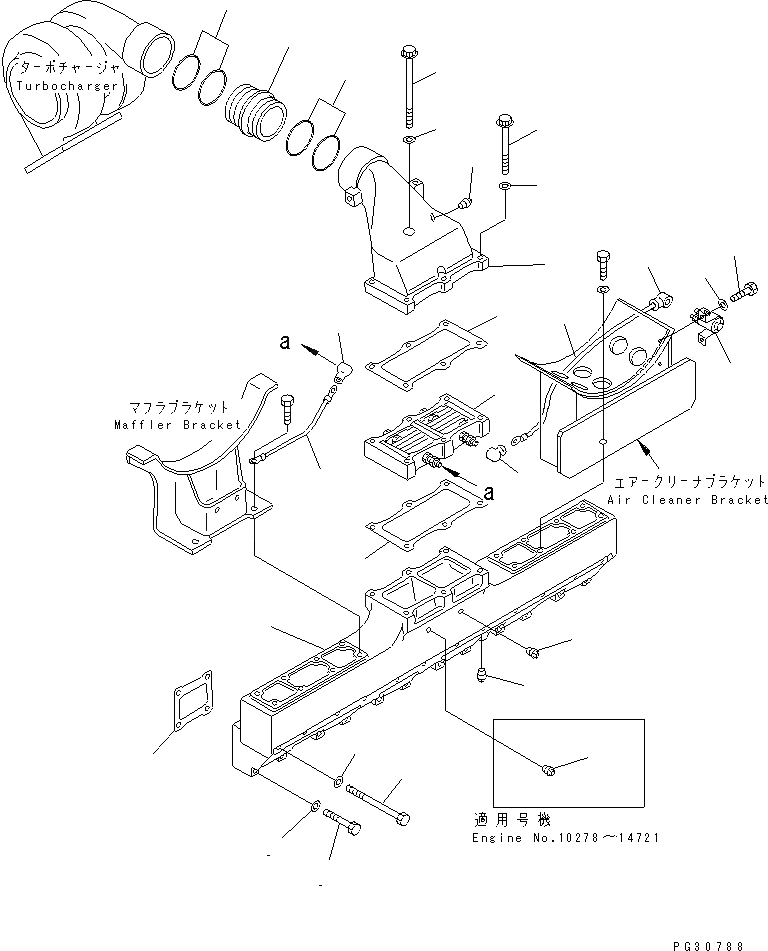 ターボチャージャ
Turbocharger

a

マフラブラケット
Maffler Bracket

a

エアークリーナブラケット
Air Cleaner Bracket

適用号機
Engine No.10278～14721

PG30788