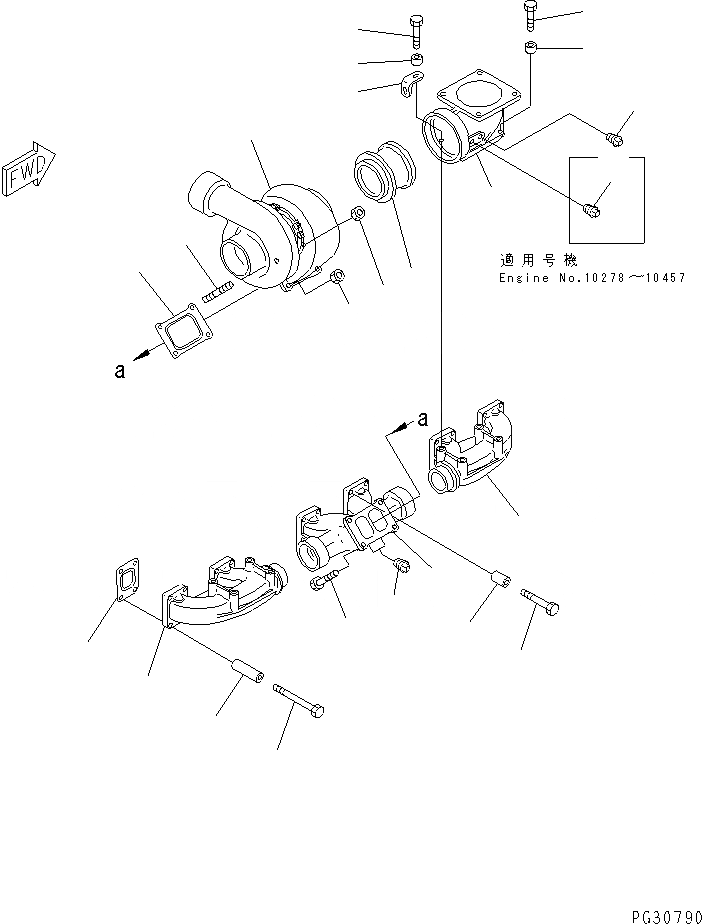 FWD

適用号機
Engine No.10278～10457

a

a

PG30790