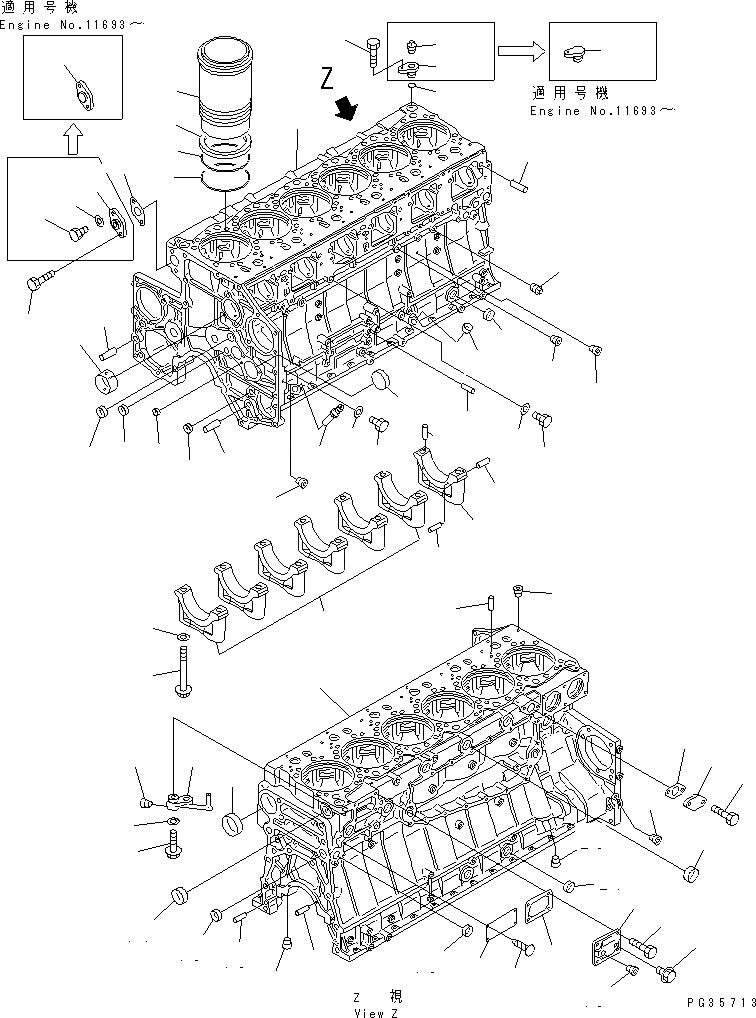 適用号機
Engine No.11693～

Z

適用号機
Engine No.11693～

Z 視
View Z

PG35713