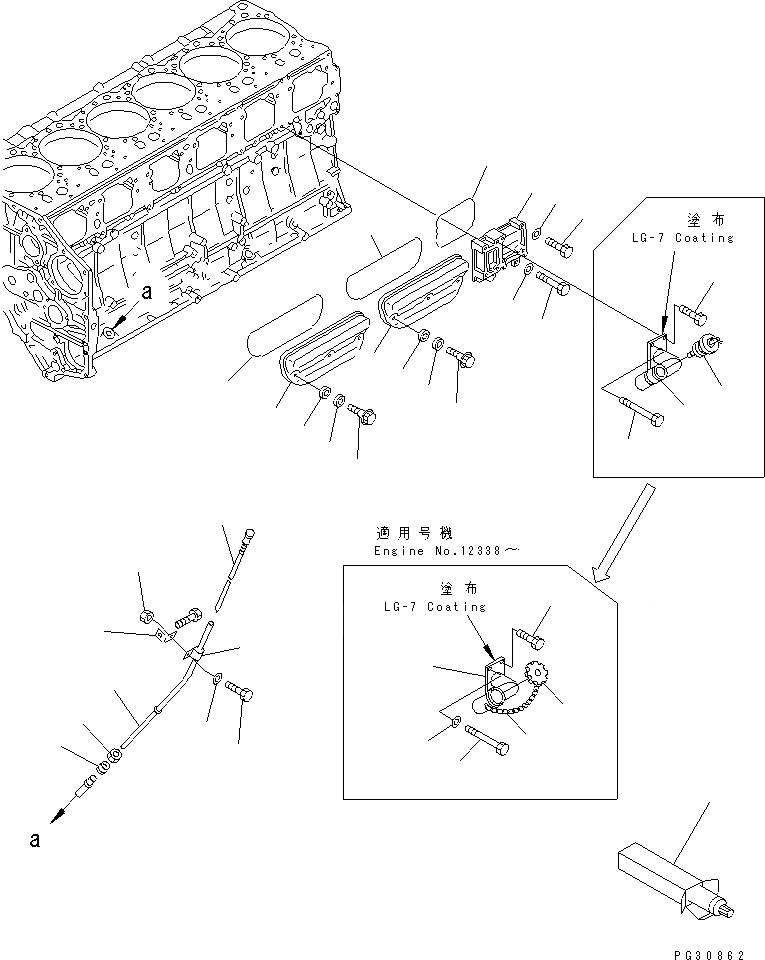 a

塗布
LG-7 Coating

適用号機
Engine No.12338～

塗布
LG-7 Coating

a

PG30862