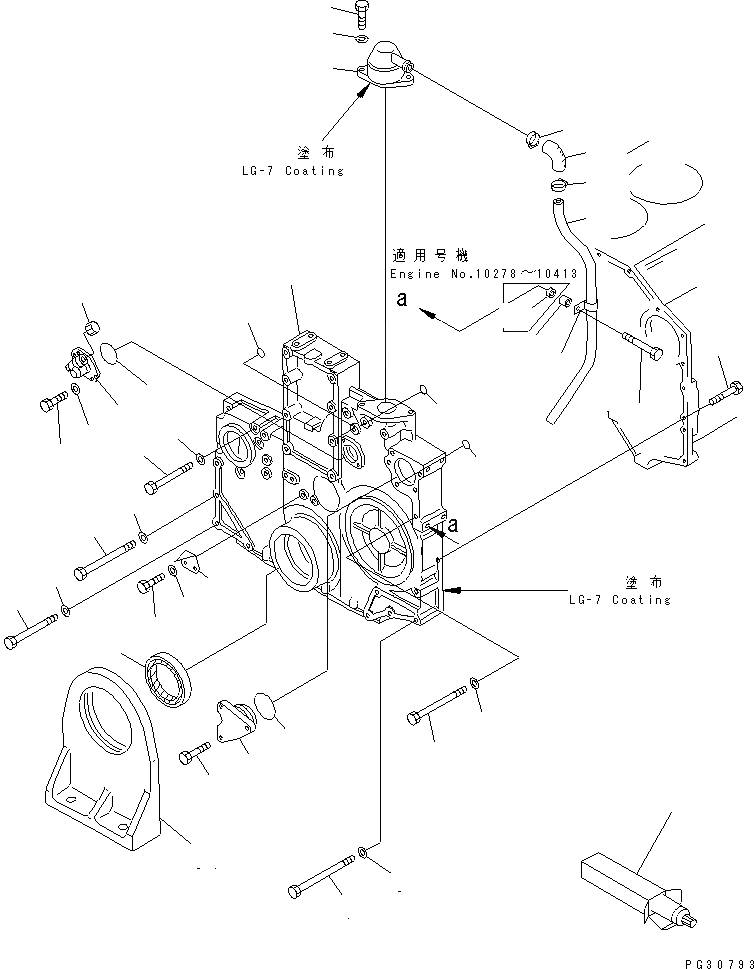 塗布
LG-7 Coating

適用号機
Engine No.10278～10413

a

a

塗布
LG-7 Coating

PG30793