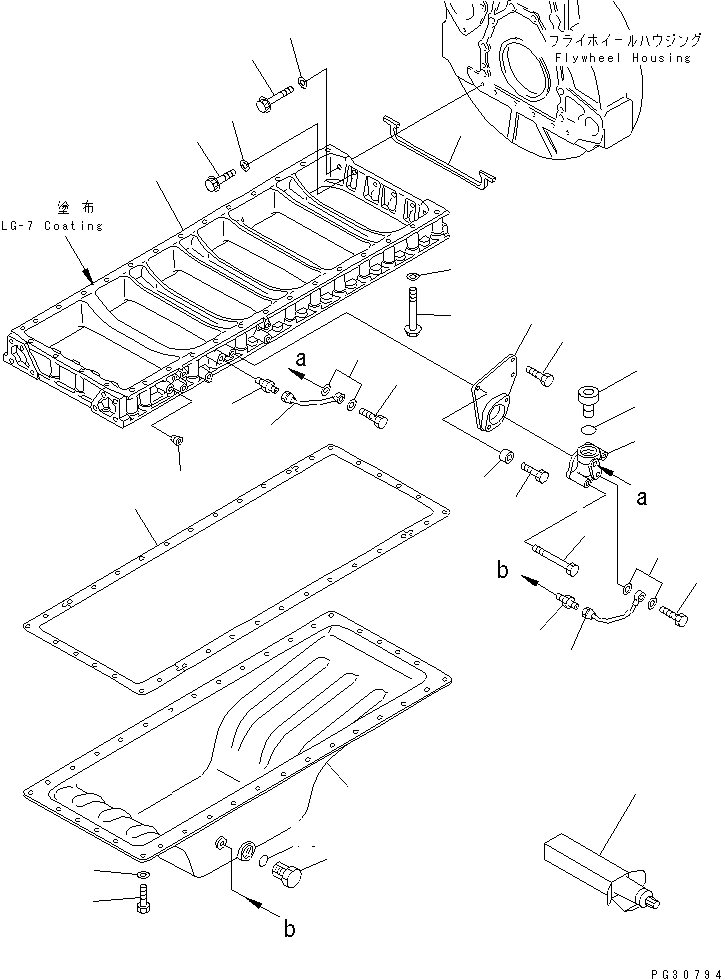 フライホイールハウジング
Flywheel Housing

塗布
LG-7 Coating

a

a

b

b

PG30794