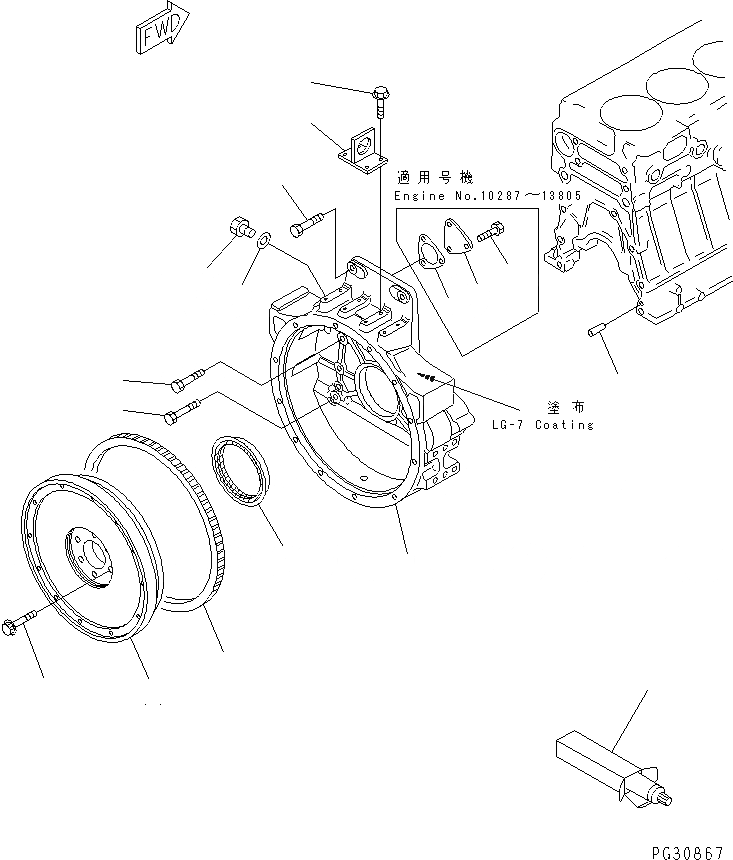 FWD

適用号機
Engine No.10287～13805

塗布
LG-7 Coating

PG30867