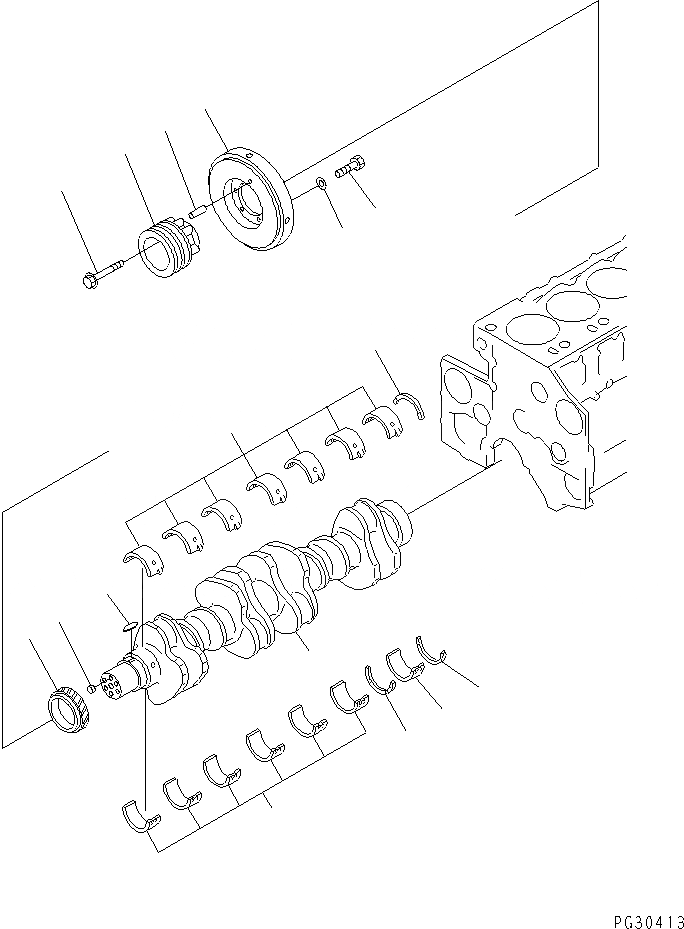 PG30413