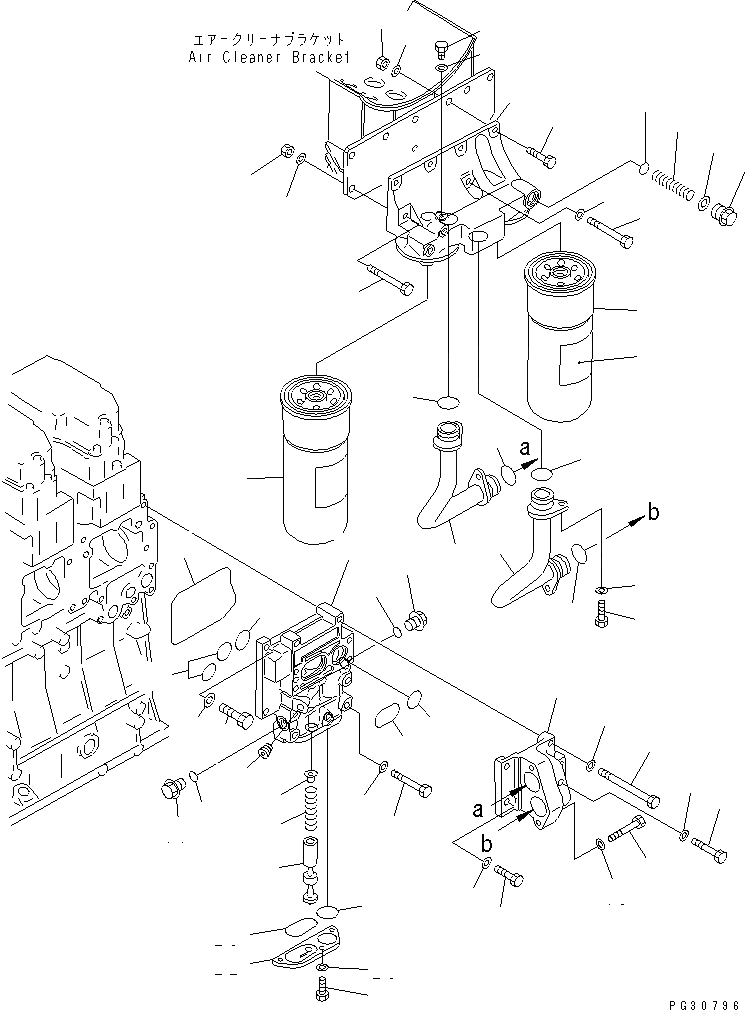 エアークリーナブラケット
Air Cleaner Bracket

a
b
a
b

PG30796