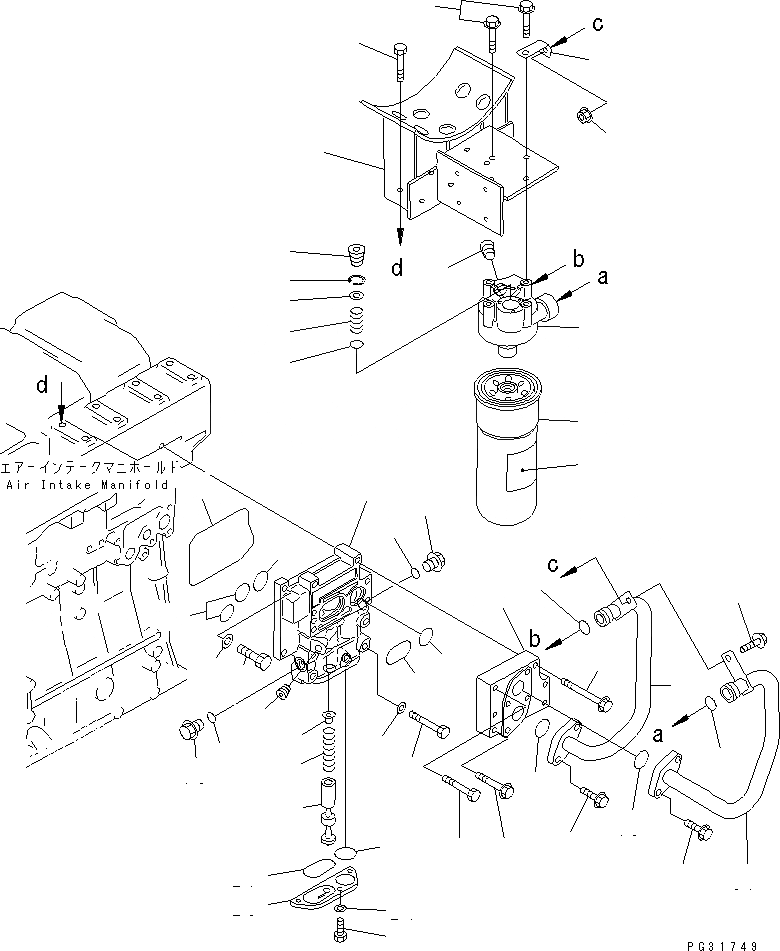 c
d
b
a
d
エアーインテークマニホールド
Air Intake Manifold
c
b
a
PG31749