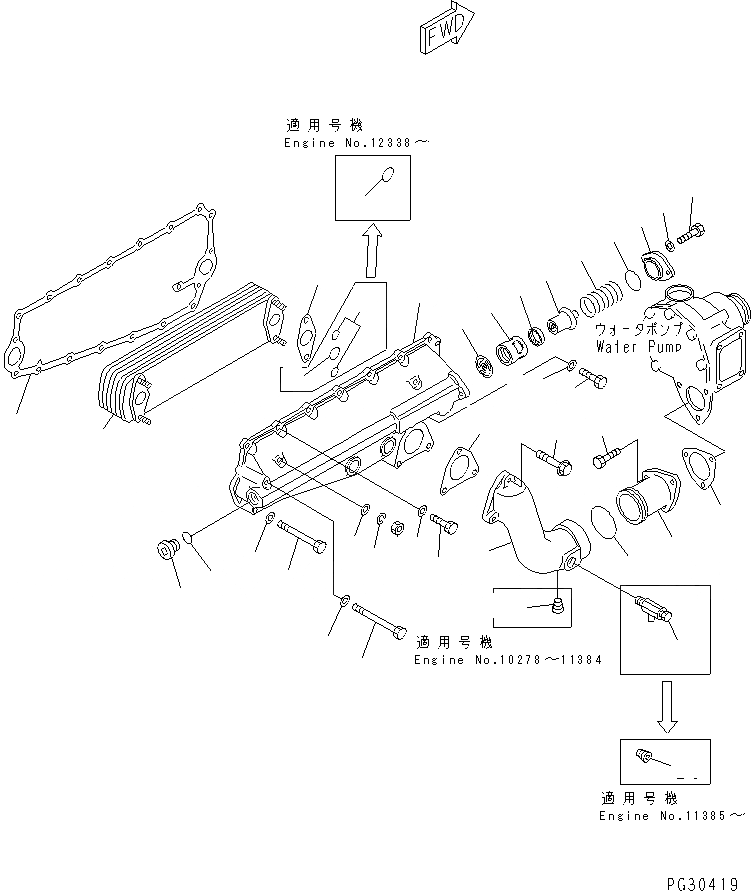 FWD

適用号機
Engine No.12338～

ウォータポンプ
Water Pump

適用号機
Engine No.10278～11384

適用号機
Engine No.11385～

PG30419