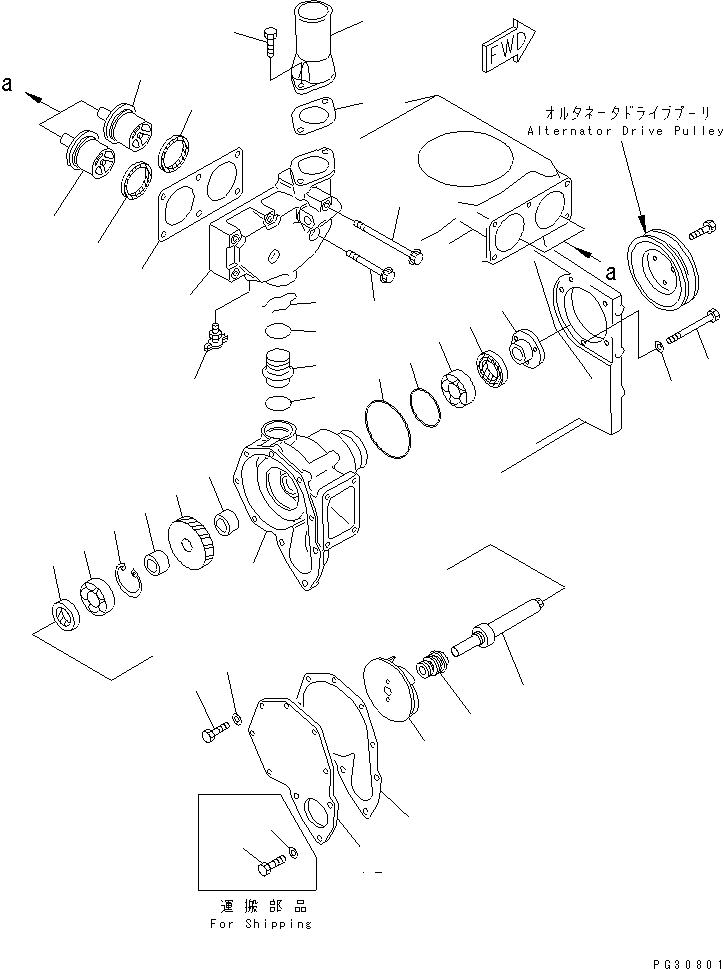 a

FWD

オルタネータドライブプーリ
Alternator Drive Pulley

a

運搬部品
For Shipping

PG30801