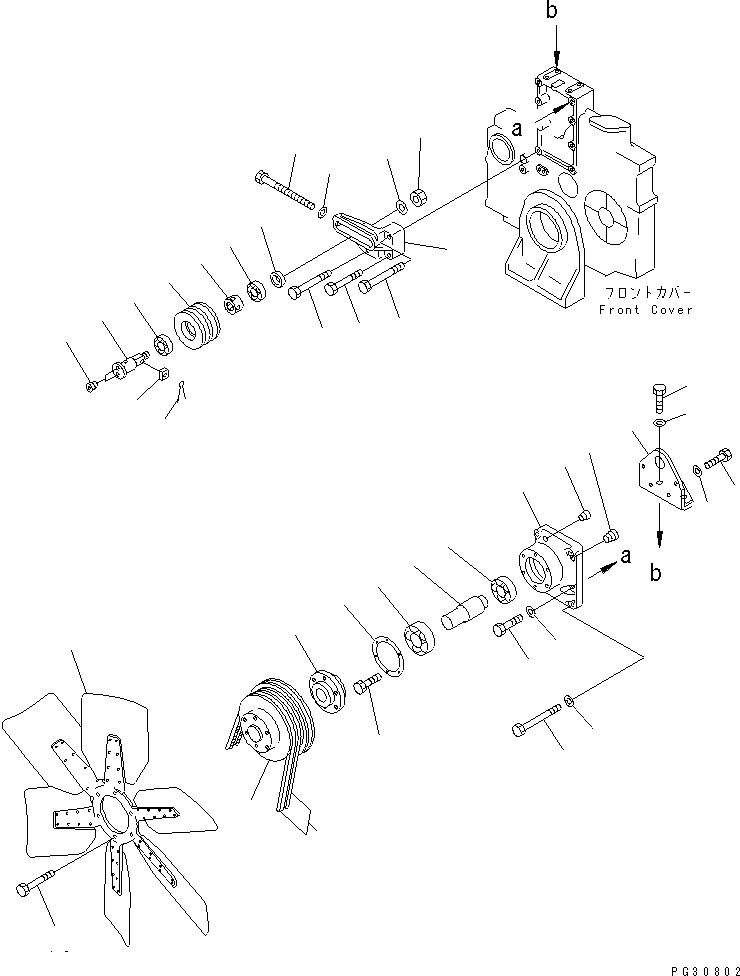 b
a
フロントカバー
Front Cover
a
b
PG30802