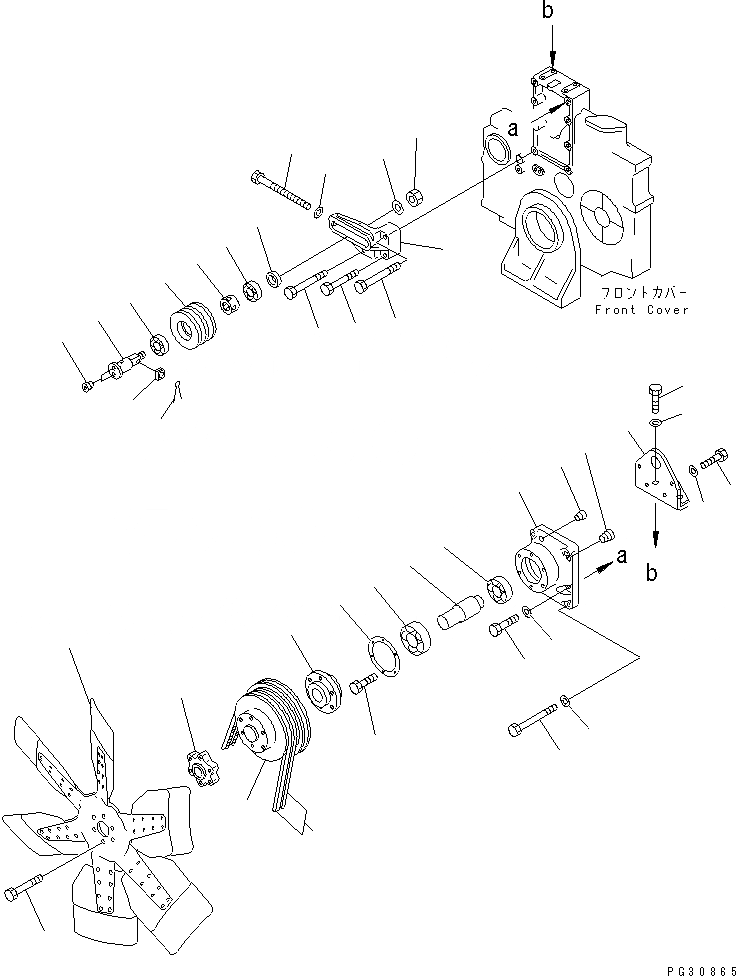 b

a

フロントカバー
Front Cover

a

b

PG30865