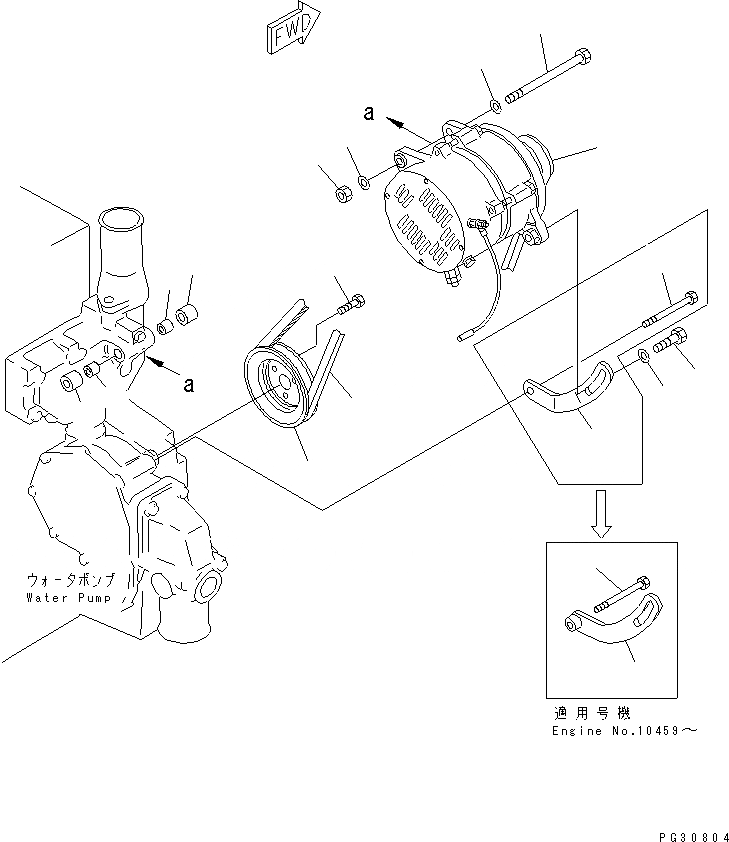 FWD

a

a

ウォータポンプ
Water Pump

適用号機
Engine No.10459～

PG30804