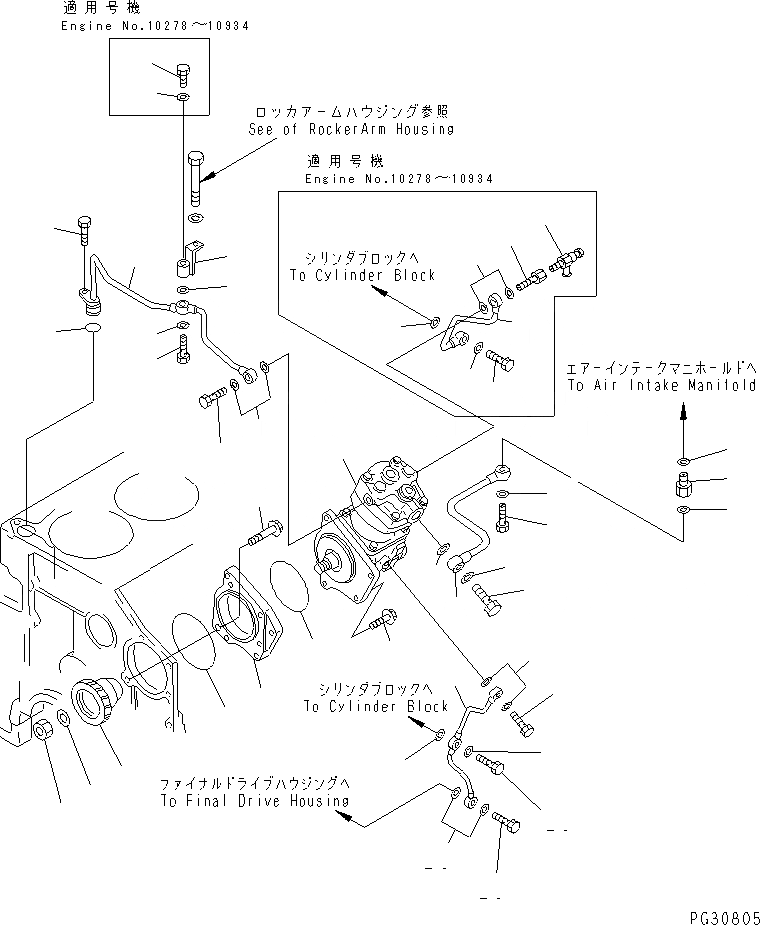 適用号機
Engine No.10278～10934

ロッカアームハウジング参照
See of RockerArm Housing

適用号機
Engine No.10278～10934

シリンダブロックへ
To Cylinder Block

エアーインテークマニホールドへ
To Air Intake Manifold

シリンダブロックへ
To Cylinder Block

ファイナルドライブハウジングへ
To Final Drive Housing

PG30805