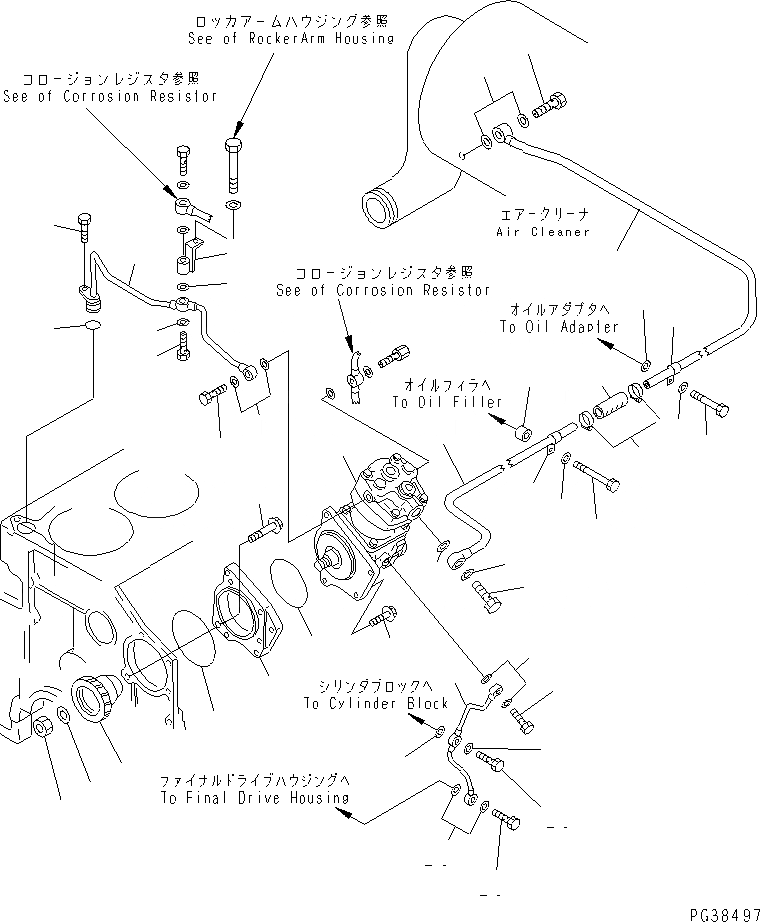 ロッカアームハウジング参照
See of RockerArm Housing

コロージョンレジスタ参照
See of Corrosion Resistor

エアークリーナ
Air Cleaner

コロージョンレジスタ参照
See of Corrosion Resistor

オイルアダプタへ
To Oil Adapter

オイルフィラへ
To Oil Filler

シリンダブロックへ
To Cylinder Block

ファイナルドライブハウジングへ
To Final Drive Housing

PG38497