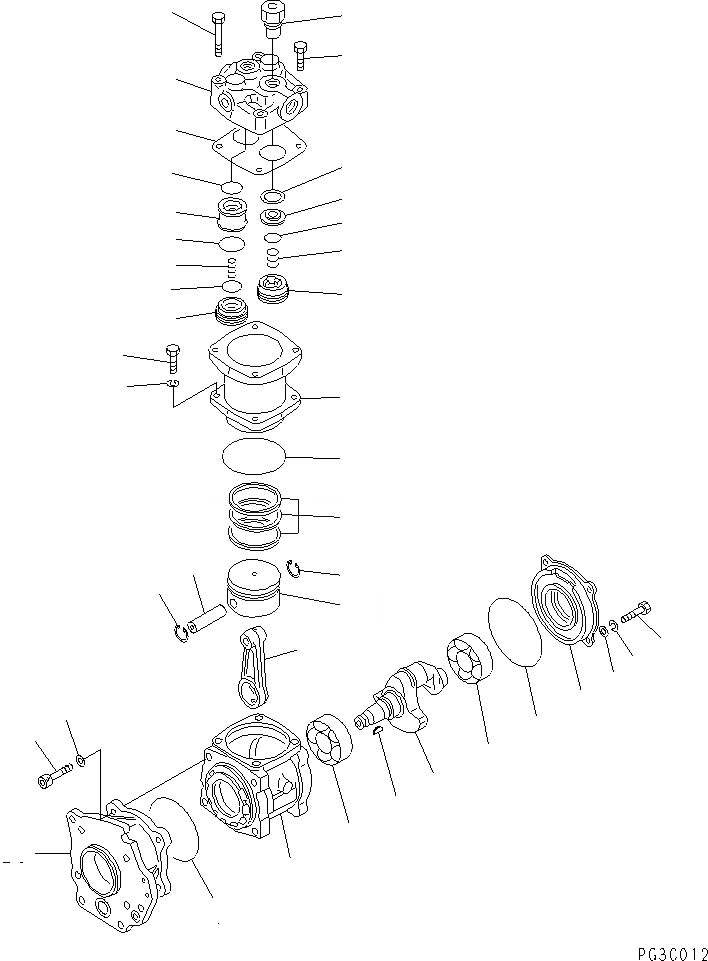 PG3C012