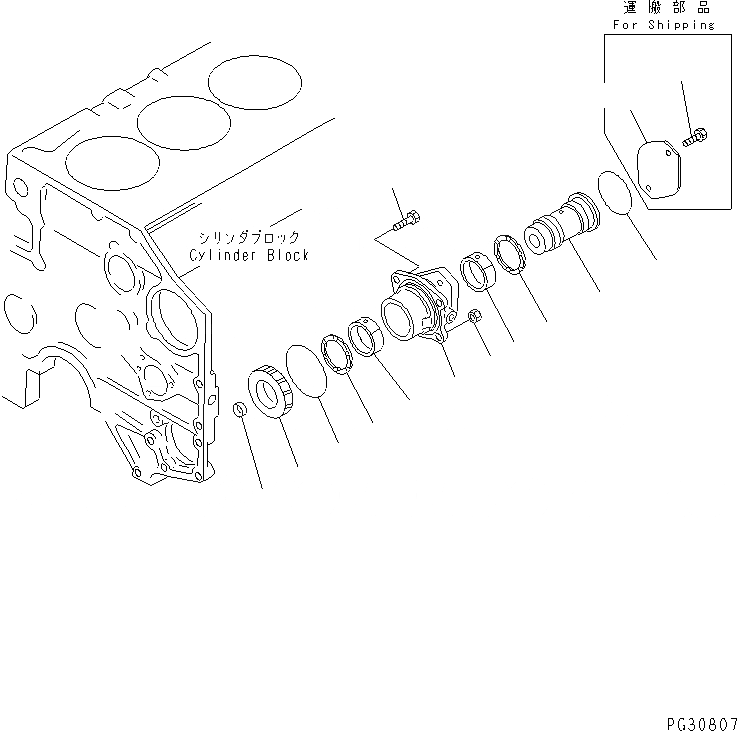 運搬部品
For Shipping

シリンダブロック
Cylinder Block

PG30807