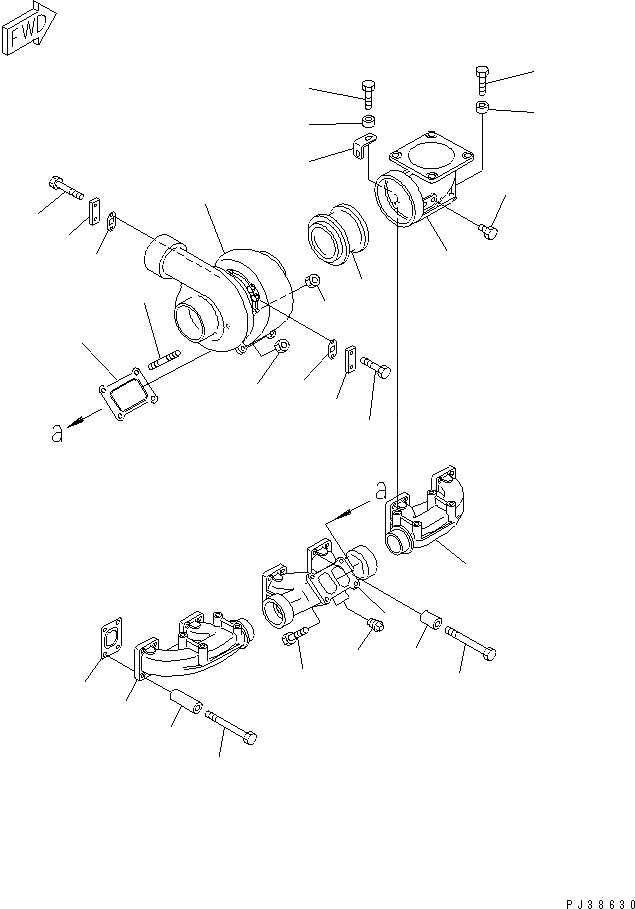 FWD

a

a

PJ38630