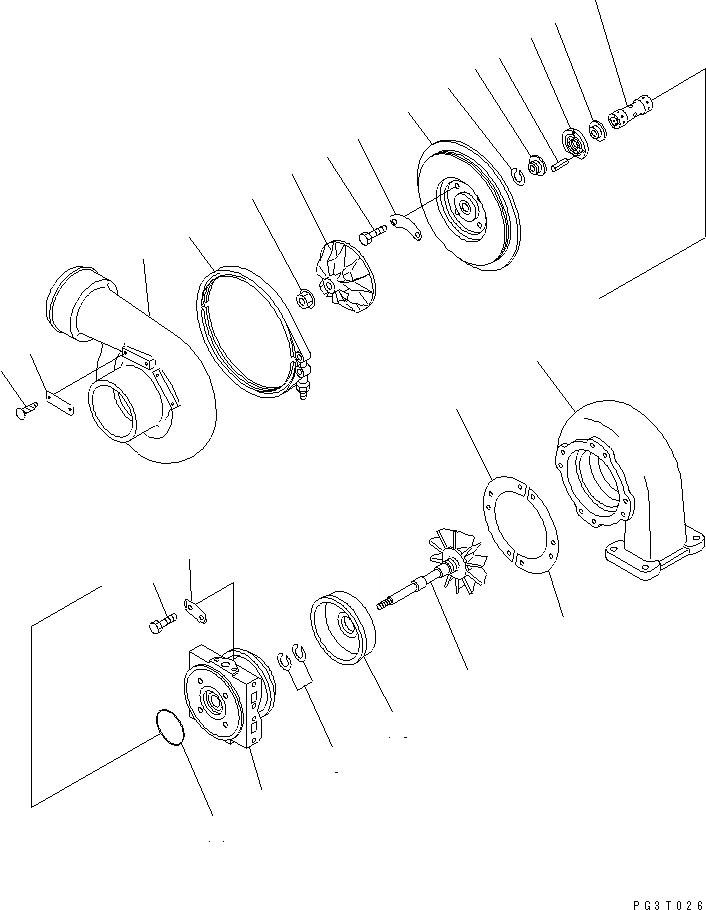 PG3T026