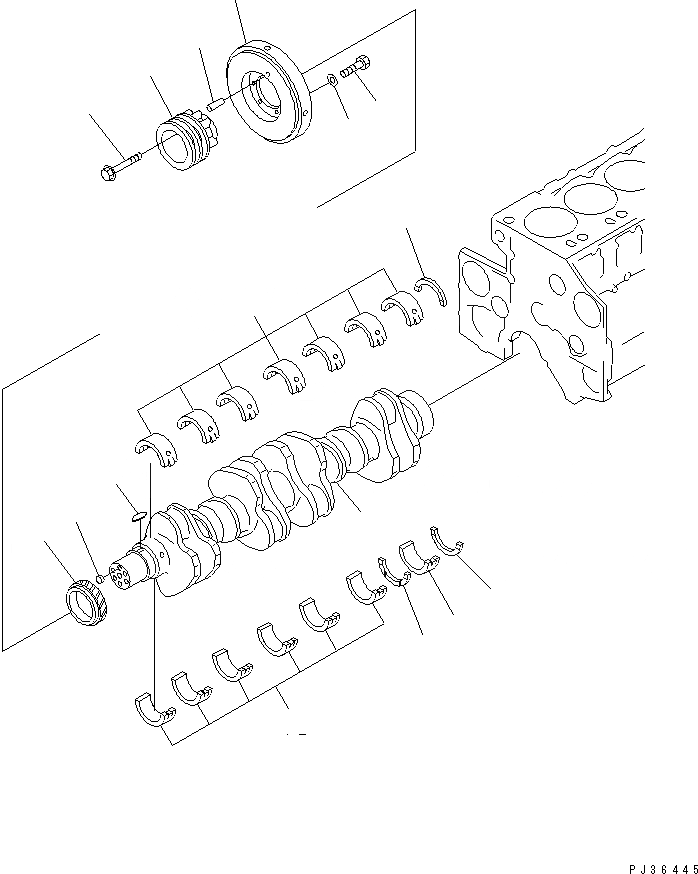 PJ36445