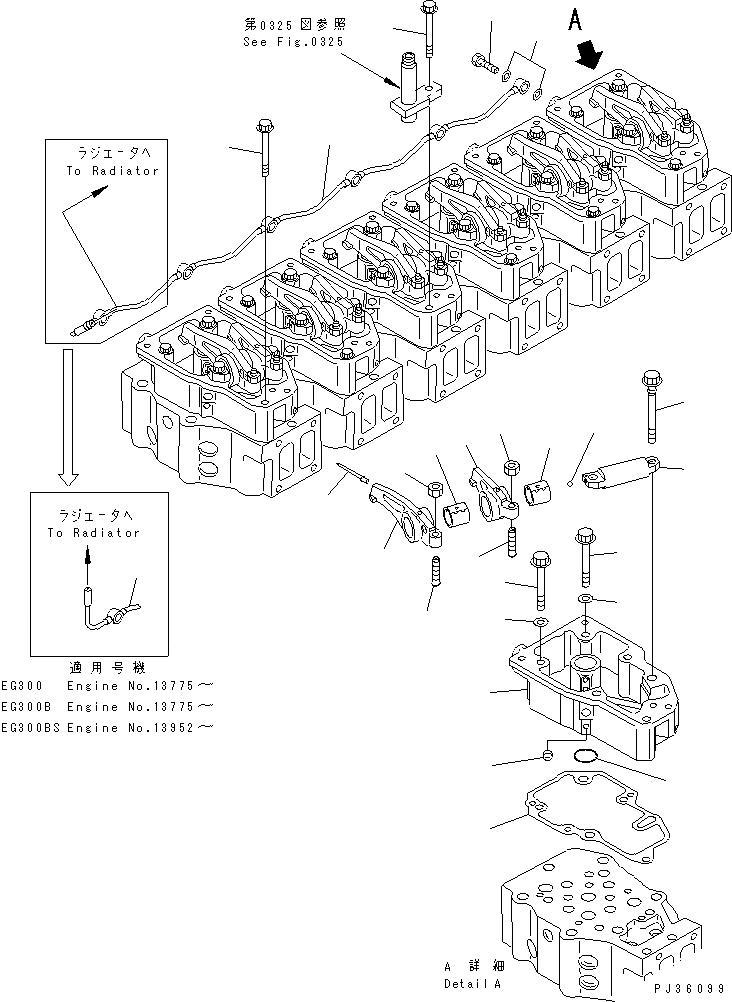 第0325図参照
See Fig.0325

A

ラジエータへ
To Radiator

ラジエータへ
To Radiator

適用号機
EG300 Engine No.13775～
EG300B Engine No.13775～
EG300BS Engine No.13952～

A 詳細
Detail A

PJ36099