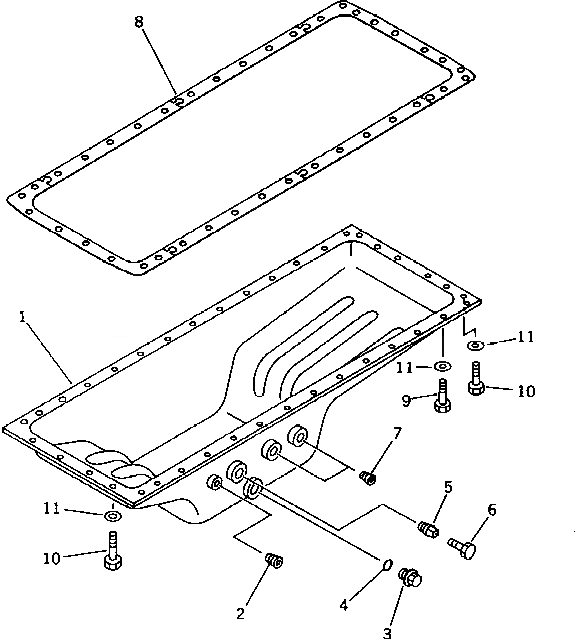 8
1
11
11
10
9
7
5
6
11
10
2
4
3