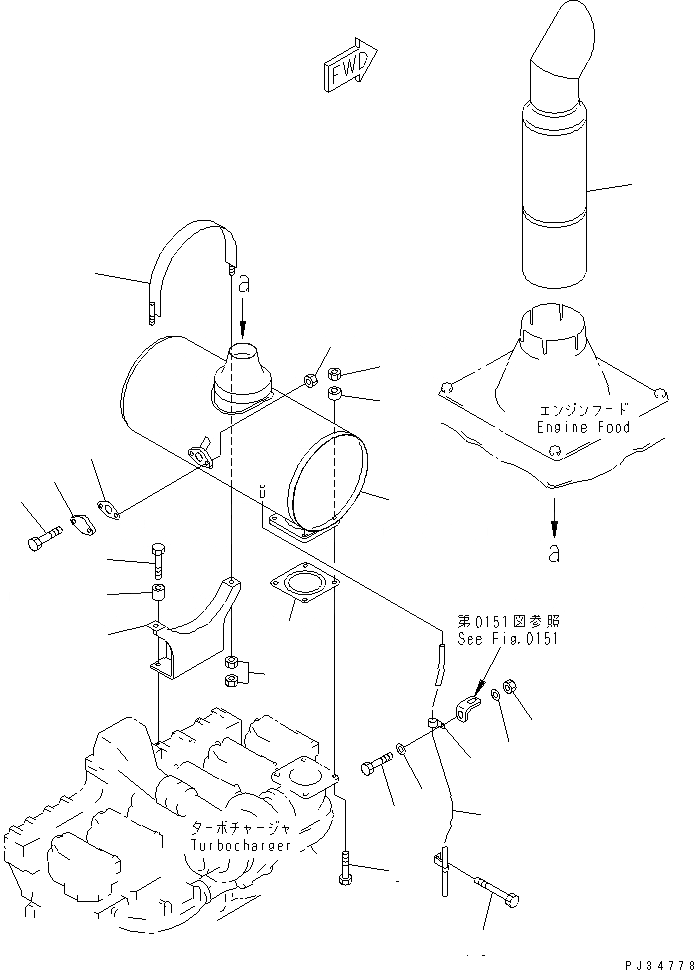 FWD

a

エンジンフード
Engine Food

a

第0151図参照
See Fig.0151

ターボチャージャ
Turbocharger

PJ34778