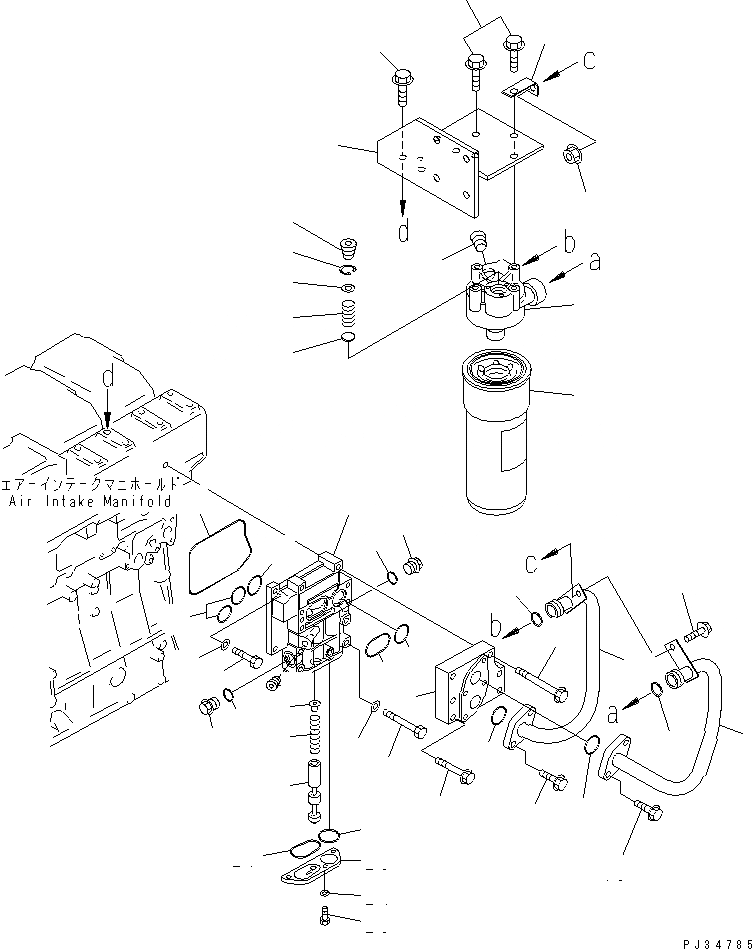 c

d

b

a

d

エアーインテークマニホールド
Air Intake Manifold

c

b

a

PJ34785