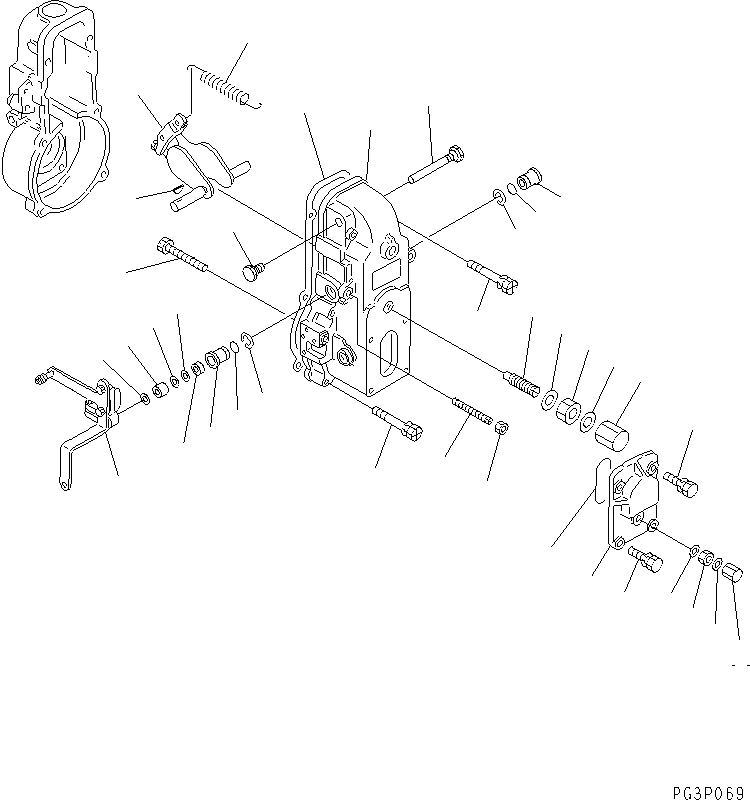 PG3P069