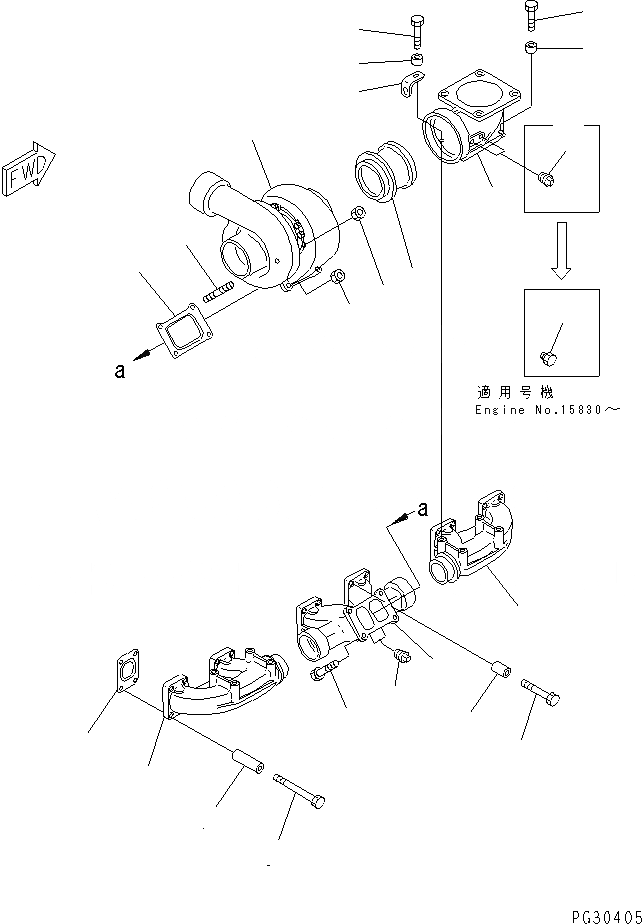 FWD

a

適用号機
Engine No.15830～

a

PG30405