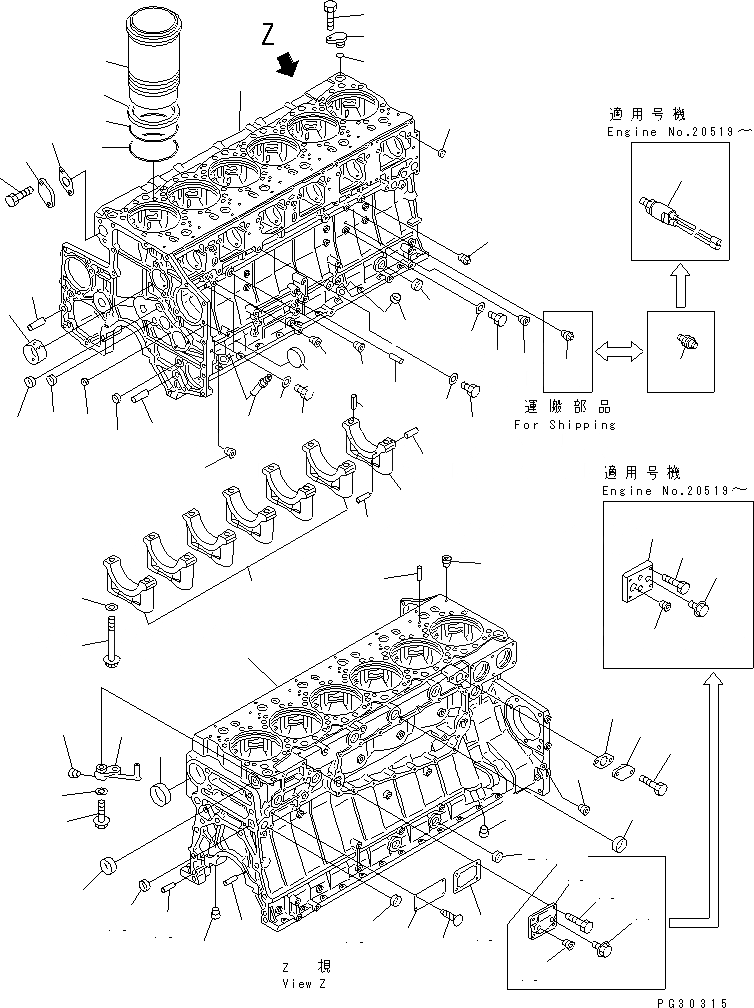 Z

適用号機
Engine No.20519～

運搬部品
For Shipping

適用号機
Engine No.20519～

Z 視
View Z

PG30315