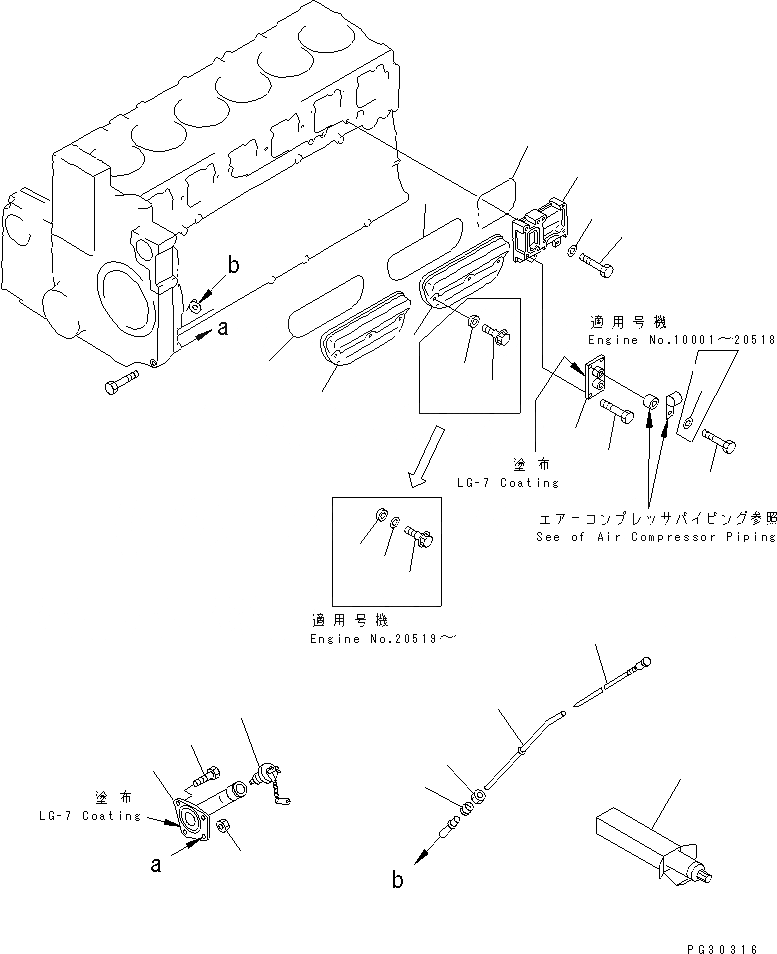 b
a

適用号機
Engine No.10001～20518

塗布
LG-7 Coating

エアーコンプレッサパイピング参照
See of Air Compressor Piping

適用号機
Engine No.20519～

塗布
LG-7 Coating

a

b

PG30316