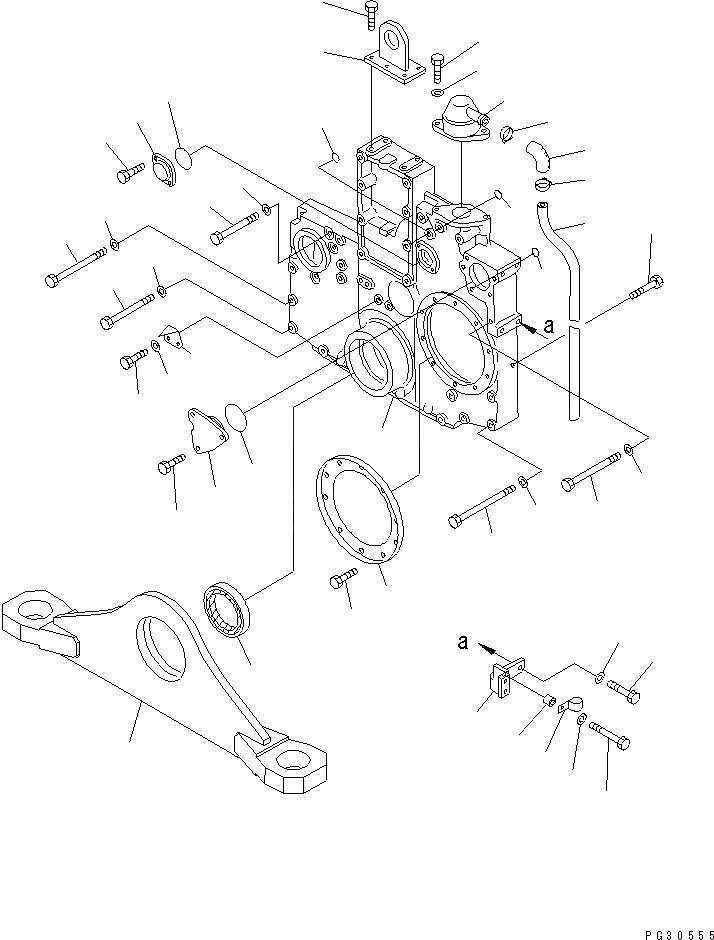 a

a

PG30555