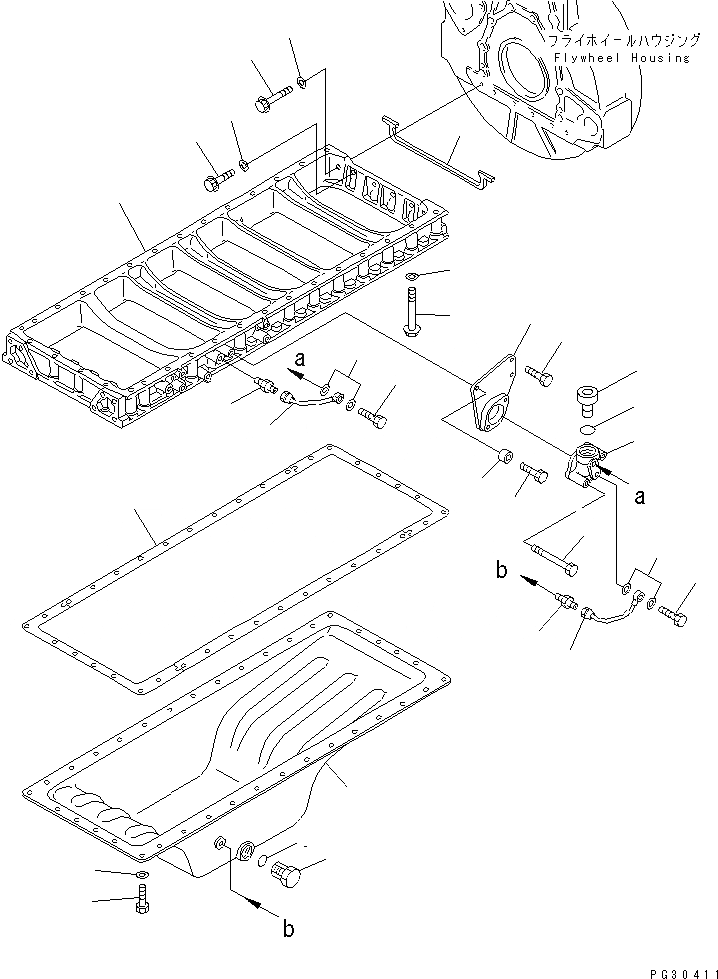 フライホイールハウジング
Flywheel Housing

a

a

b

b

PG30411