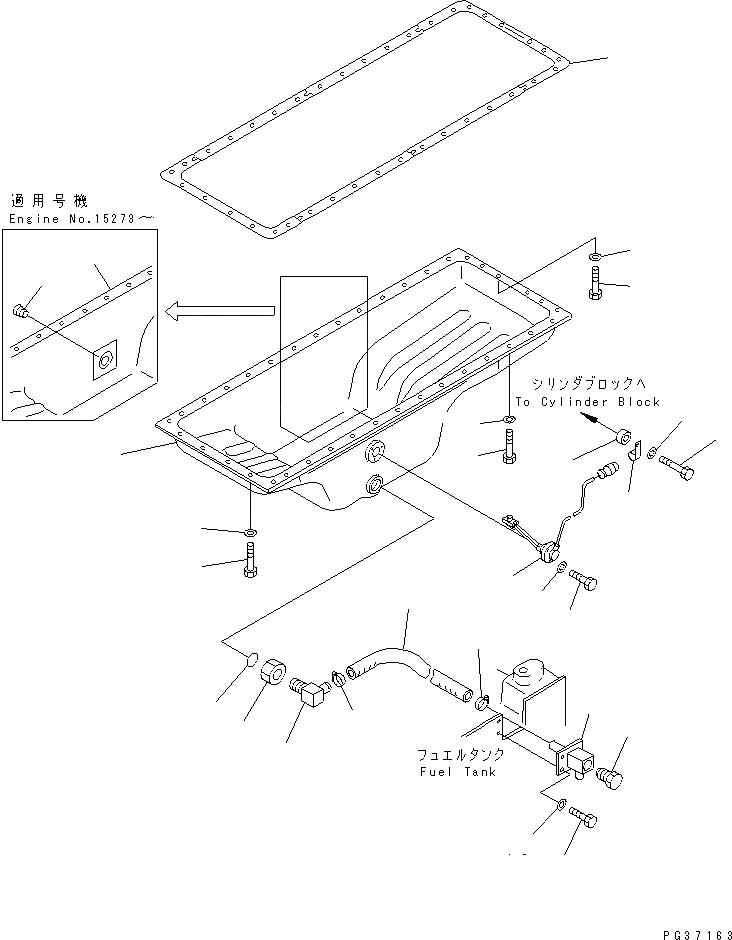 適用号機
Engine No.15273～

シリンダブロックへ
To Cylinder Block

フュエルタンク
Fuel Tank

PG37163