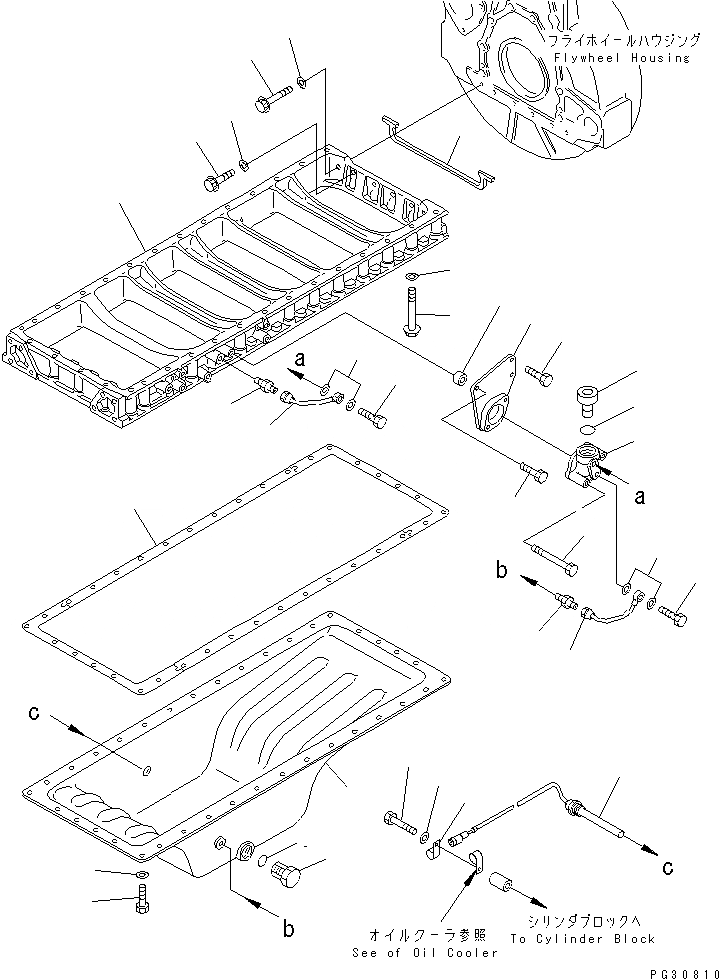 フライホイールハウジング
Flywheel Housing

a

a

b

c

c

b

オイルクーラ参照
See of Oil Cooler

シリンダブロックへ
To Cylinder Block

PG30810