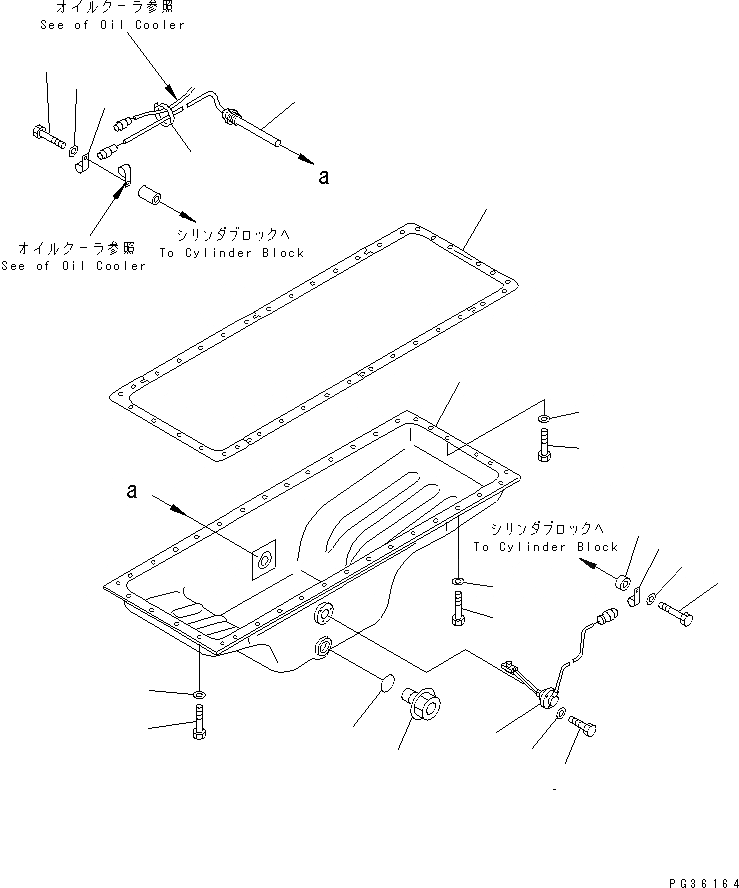 オイルクーラ参照
See of Oil Cooler

a

オイルクーラ参照
See of Oil Cooler

シリンダブロックへ
To Cylinder Block

a

シリンダブロックへ
To Cylinder Block

PG36164