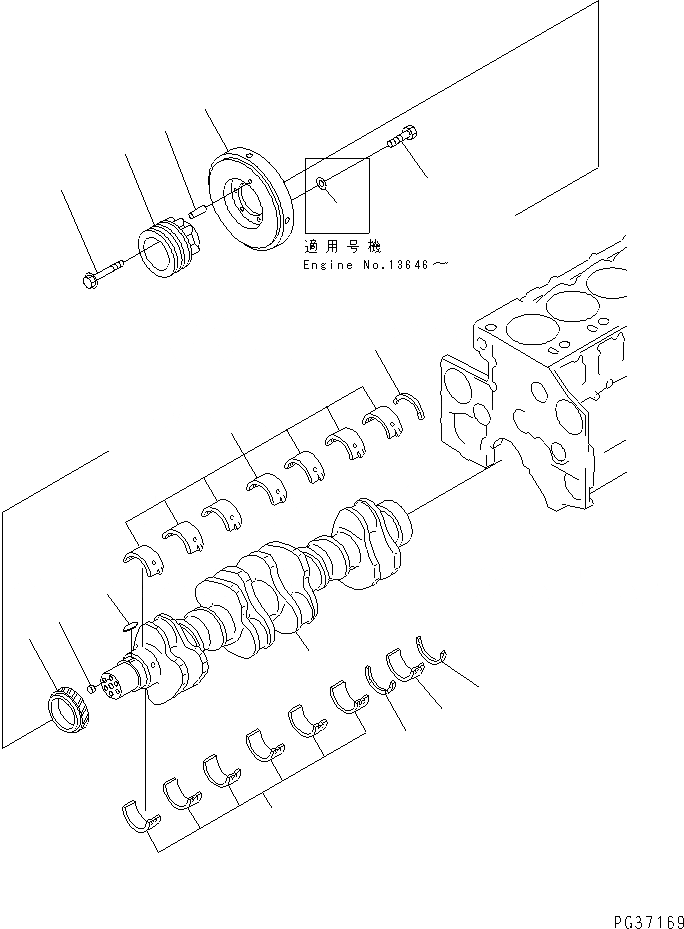 適用号機
Engine No.13646～

PG37169