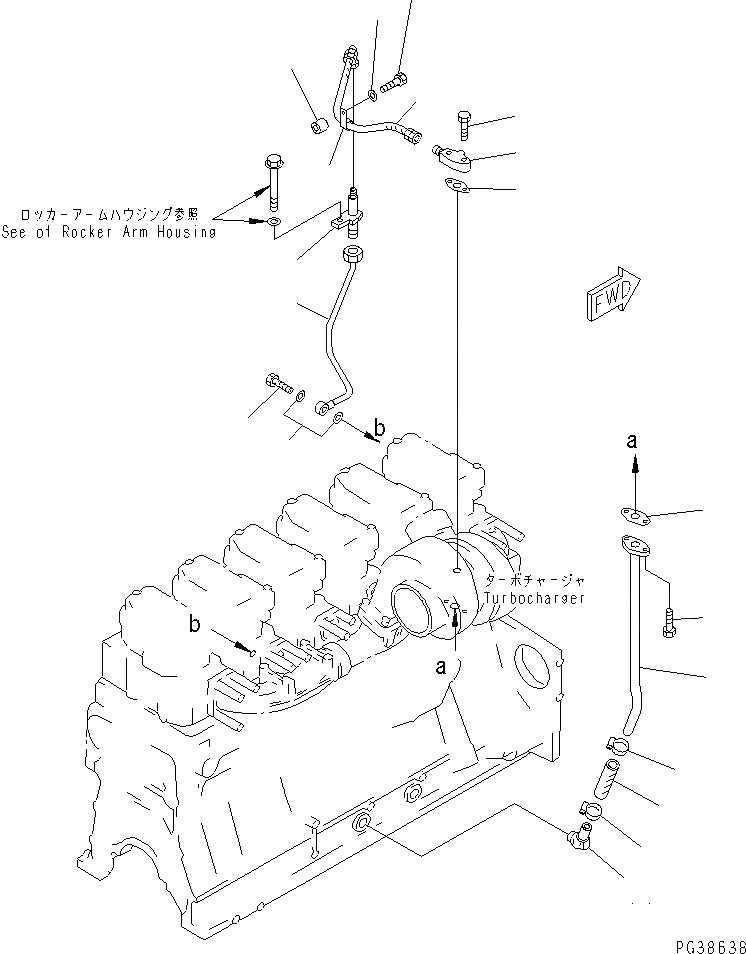 ロッカーアームハウジング参照
See of Rocker Arm Housing

FWD

b

a

ターボチャージャ
Turbocharger

b

a

PG38638