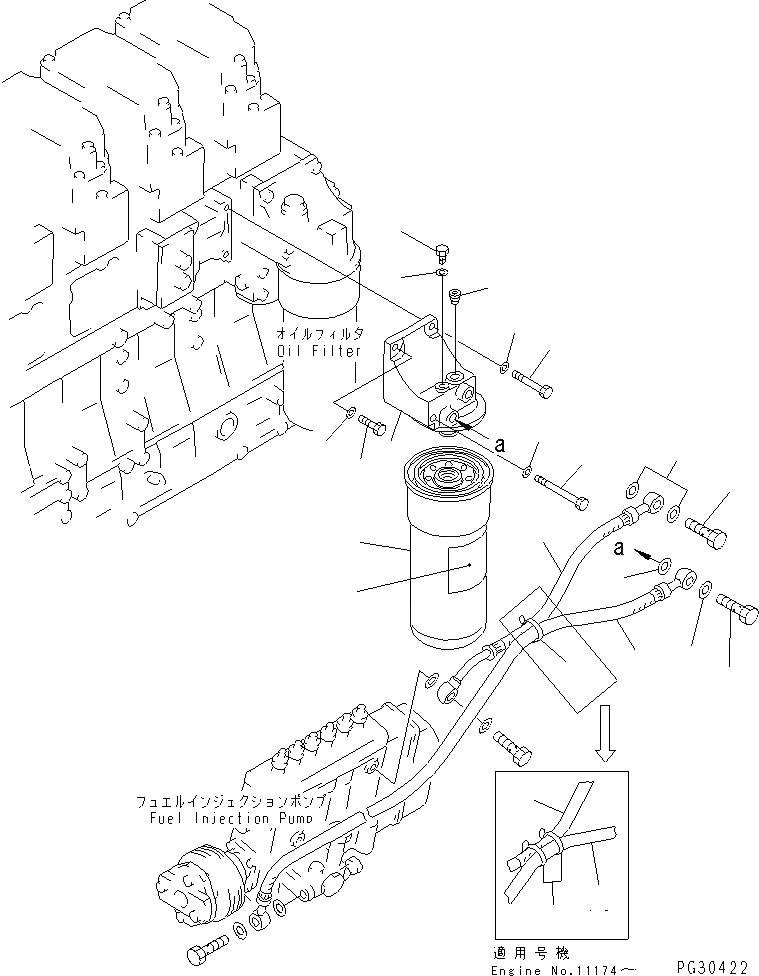 オイルフィルタ
Oil Filter

a

a

フュエルインジェクションポンプ
Fuel Injection Pump

適用号機
Engine No.11174～

PG30422