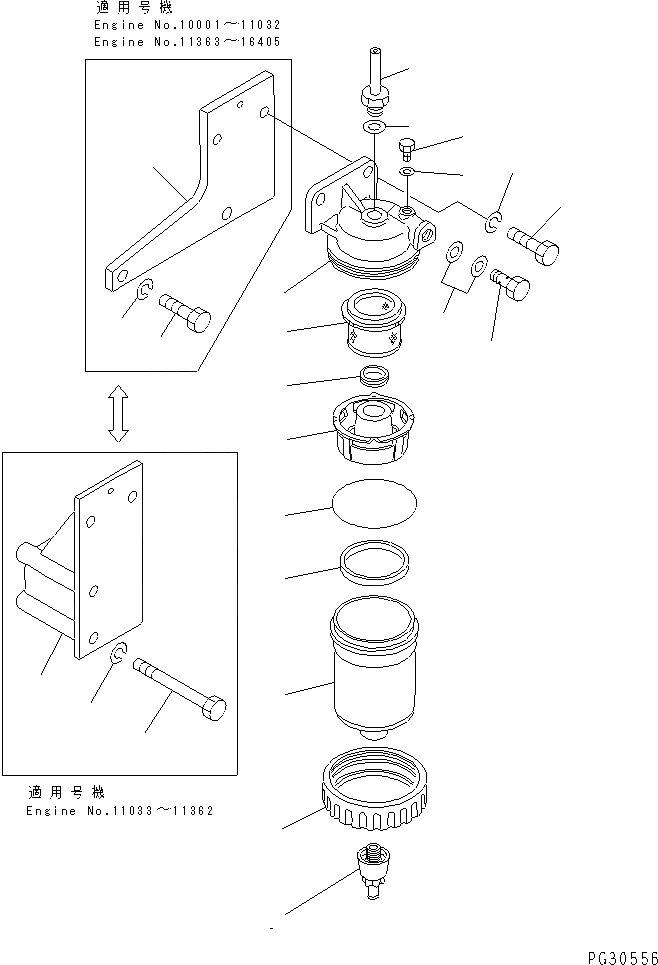 適用号機
Engine No.10001～11032
Engine No.11363～16405

適用号機
Engine No.11033～11362

PG30556