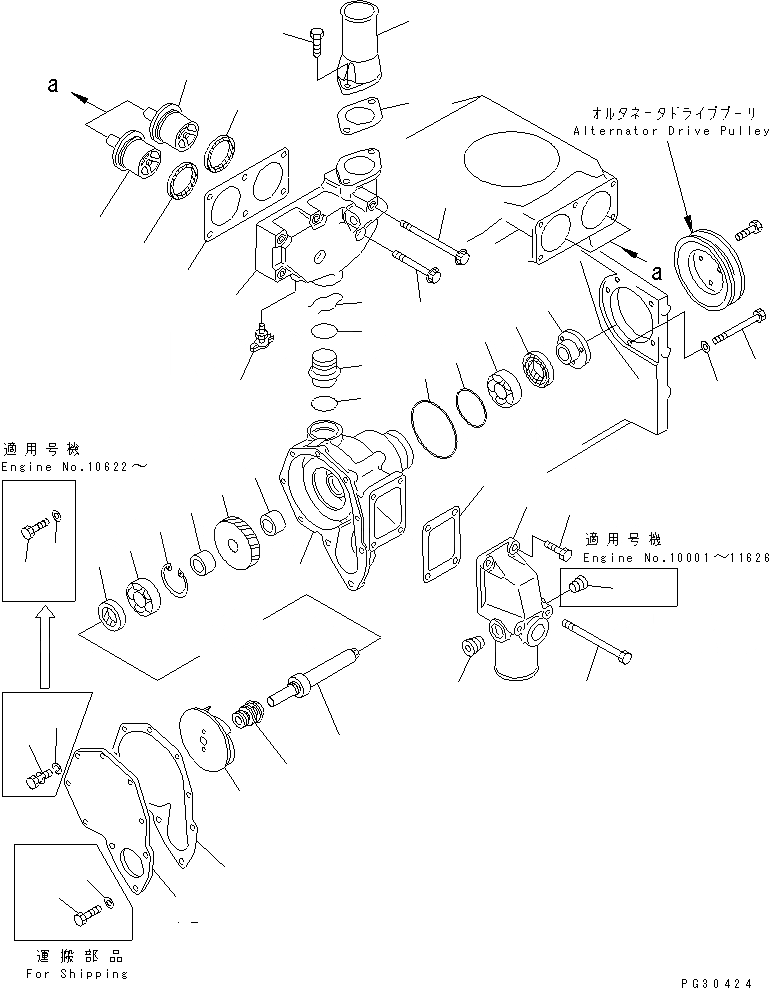 a

オルタネータドライブプーリ
Alternator Drive Pulley

a

適用号機
Engine No.10622～

適用号機
Engine No.10001～11626

運搬部品
For Shipping

PG30424