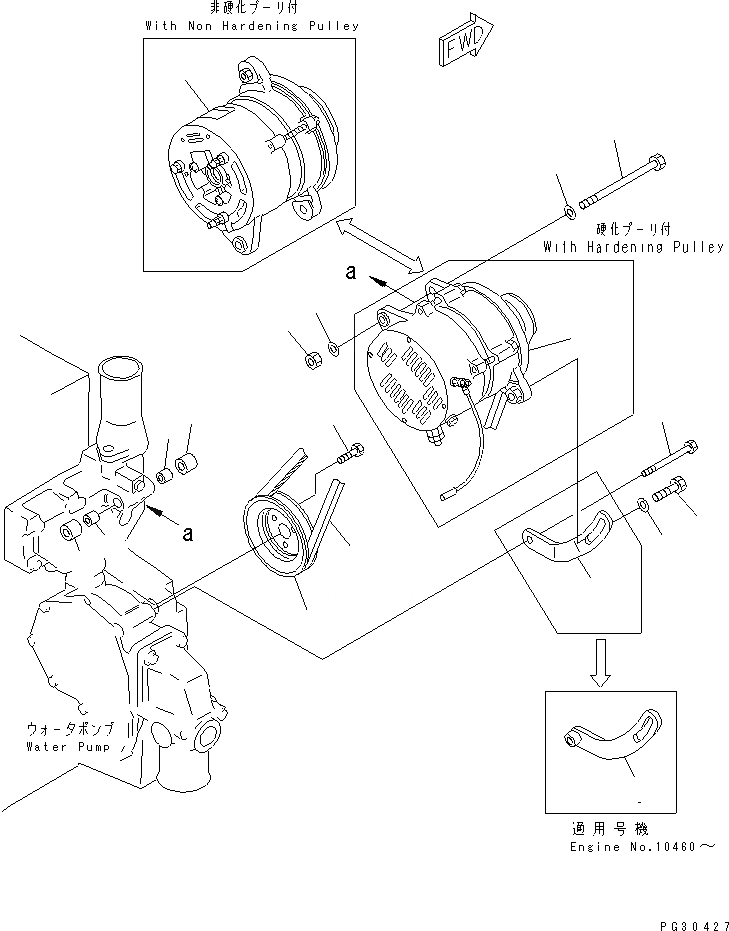 非硬化プーリ付
With Non Hardening Pulley

FWD

硬化プーリ付
With Hardening Pulley

a

a

ウォータポンプ
Water Pump

適用号機
Engine No.10460～

PG30427