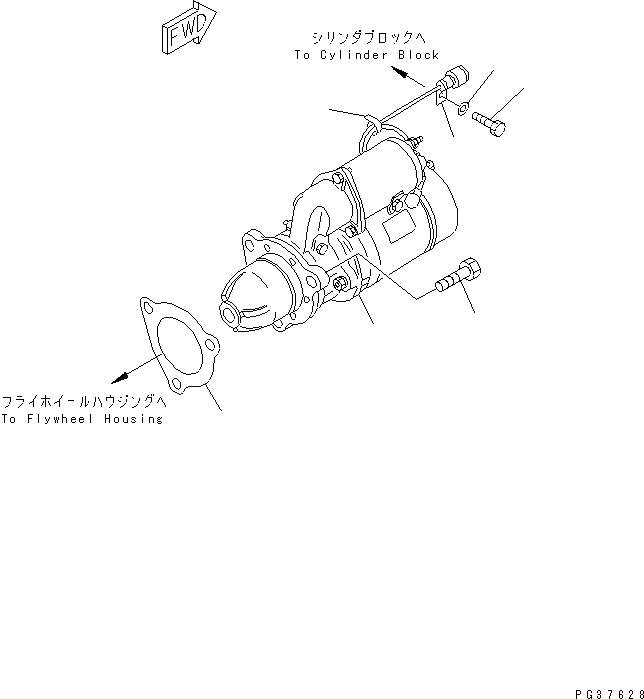 FWD

シリンダブロックへ
To Cylinder Block

フライホイールハウジングへ
To Flywheel Housing

PG37628