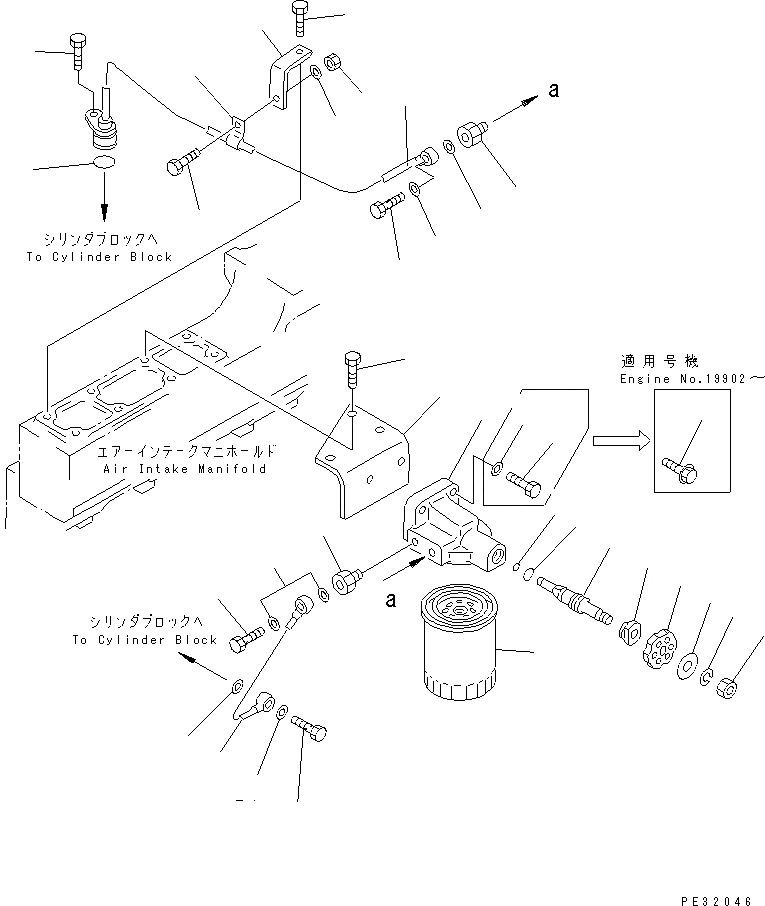 a

シリンダブロックへ
To Cylinder Block

適用号機
Engine No.19902～

エアーインテークマニホールド
Air Intake Manifold

a

シリンダブロックへ
To Cylinder Block

PE32046