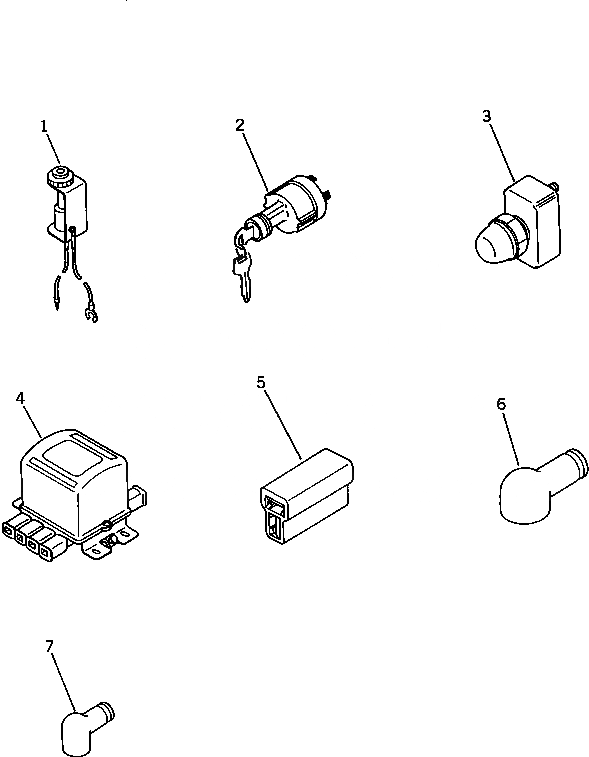 1
2
3
4
5
6
7