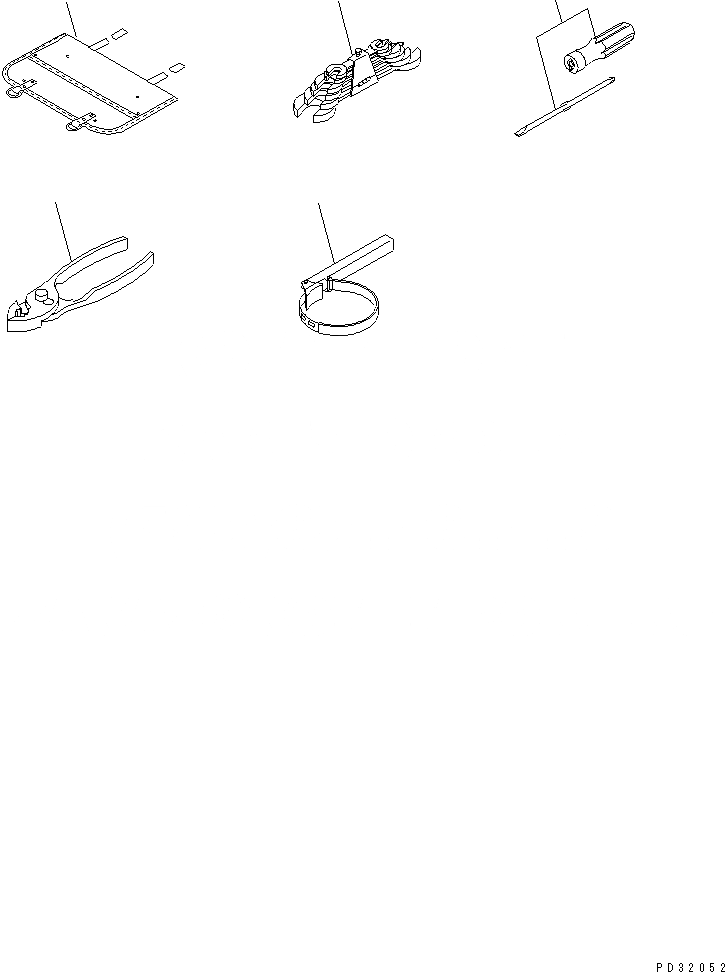 PD32052