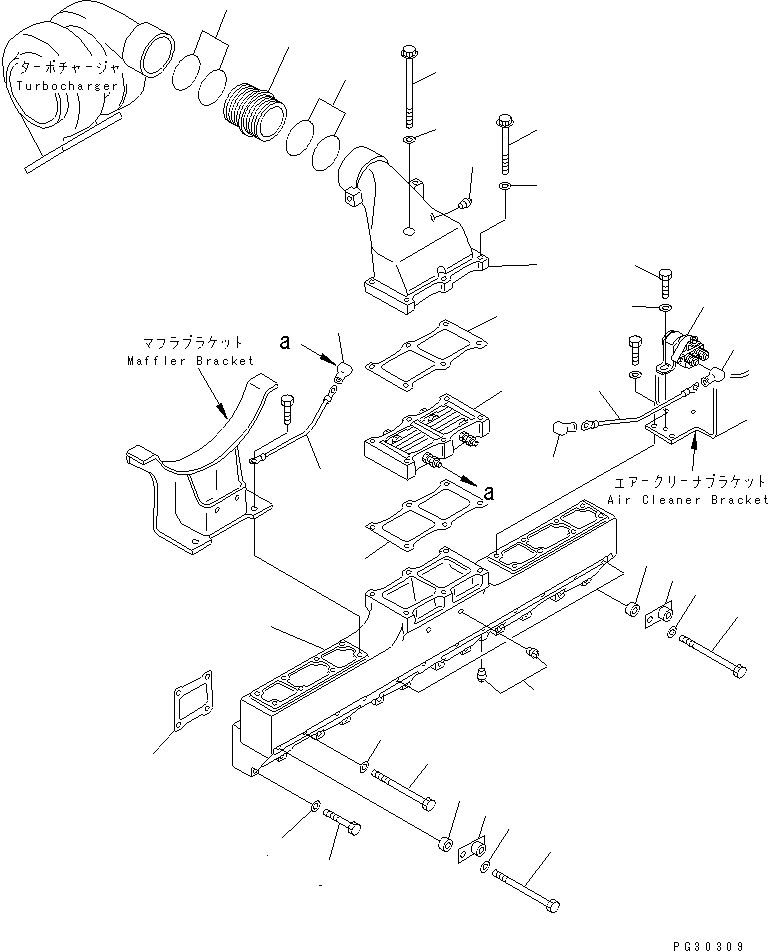 ターボチャージャ
Turbocharger

マフラブラケット
Maffler Bracket

a

a

エアークリーナブラケット
Air Cleaner Bracket

PG30309