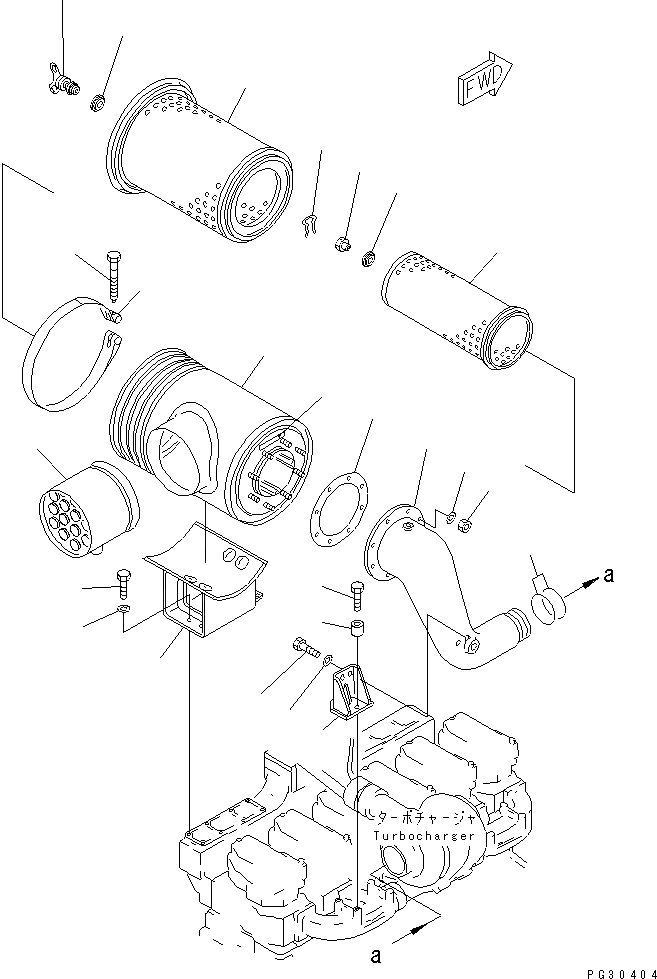 FWD

a

ターボチャージャ
Turbocharger

a

PG30404